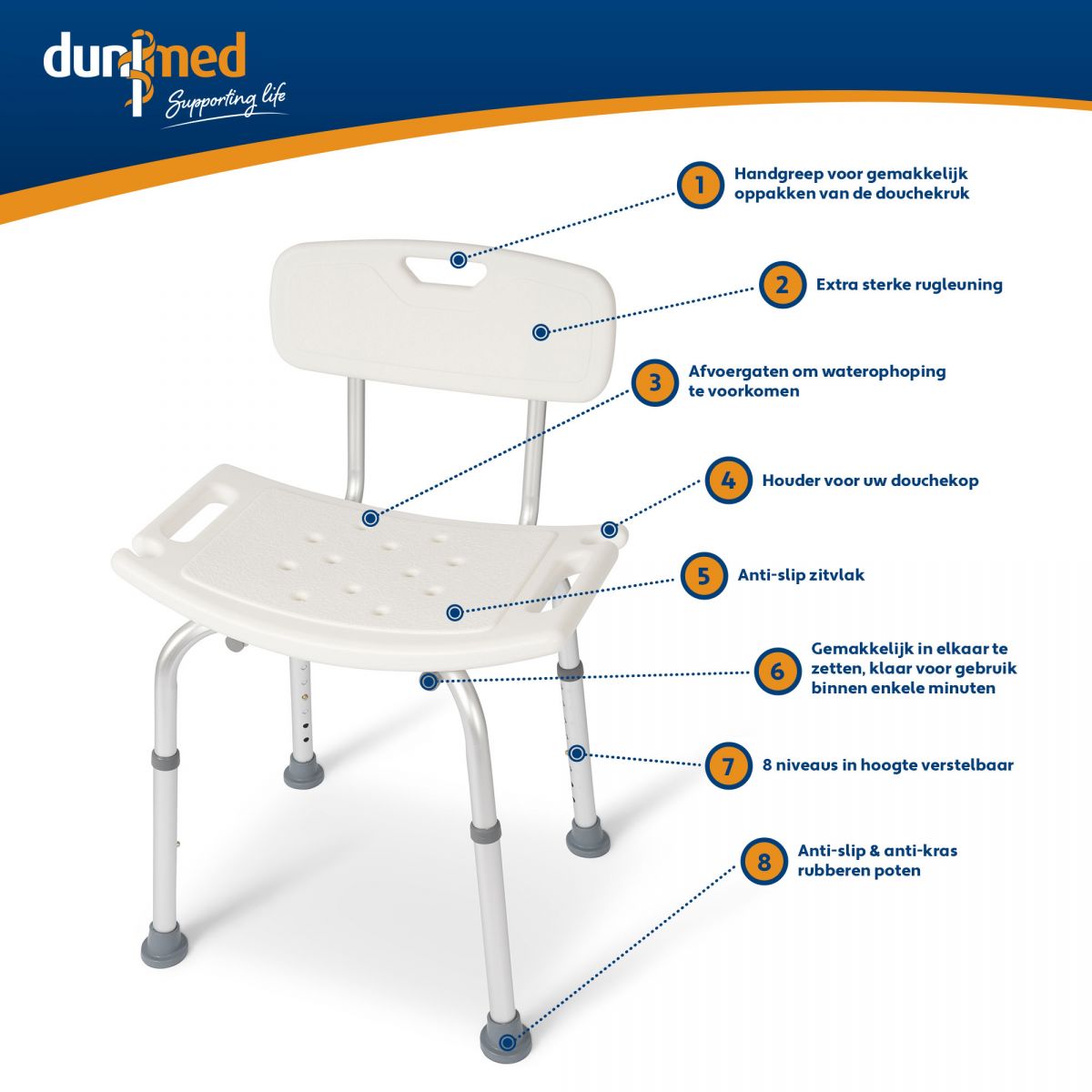 dunimed
Supporting life

1 Handgreep voor gemakkelijk oppakken van de douchekruk

2 Extra sterke rugleuning

3 Afvoergaten om waterophoping te voorkomen

4 Houder voor uw douchekop

5 Anti-slip zitvlak

6 Gemakkelijk in elkaar te zetten, klaar voor gebruik binnen enkele minuten

7 8 niveaus in hoogte verstelbaar

8 Anti-slip & anti-kras rubberen poten